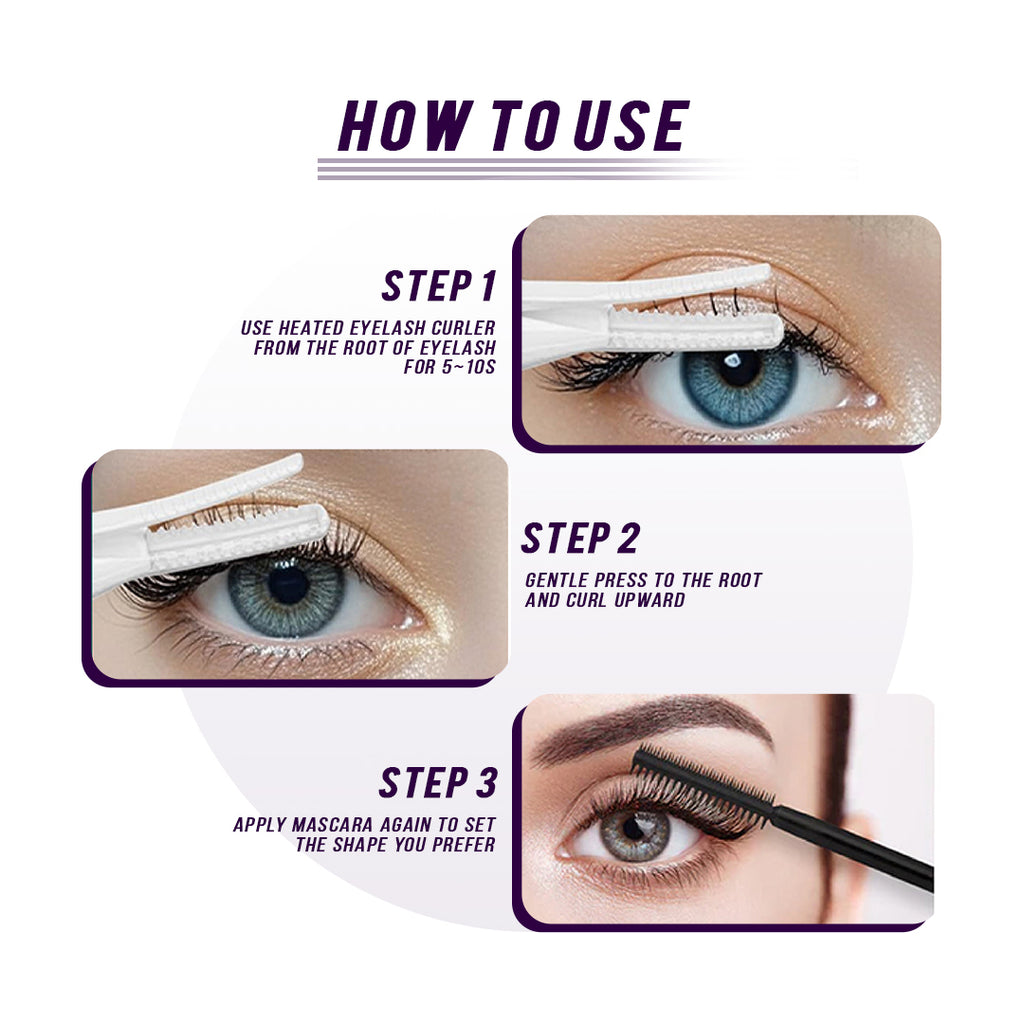 HOW TO USE

STEP 1

USE HEATED EYELASH CURLER FROM THE ROOT OF EYELASH FOR 5~10S

STEP 2

GENTLE PRESS TO THE ROOT AND CURL UPWARD

STEP 3

APPLY MASCARA AGAIN TO SET THE SHAPE YOU PREFER